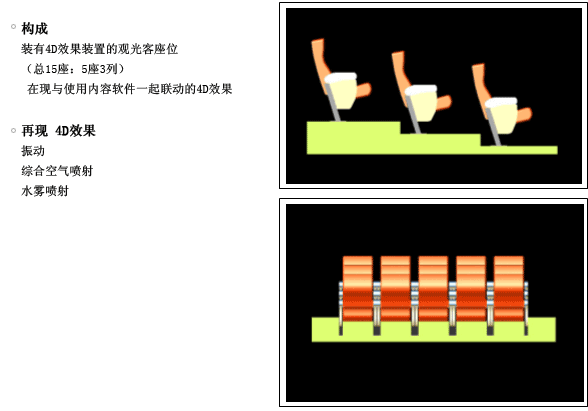 构成
装有4D效果装置的观光客座位
（总15座：5座3列）
在现与使用内容软件一起联动的4D效果

再现 4D效果
振动
综合空气喷射
水雾喷射